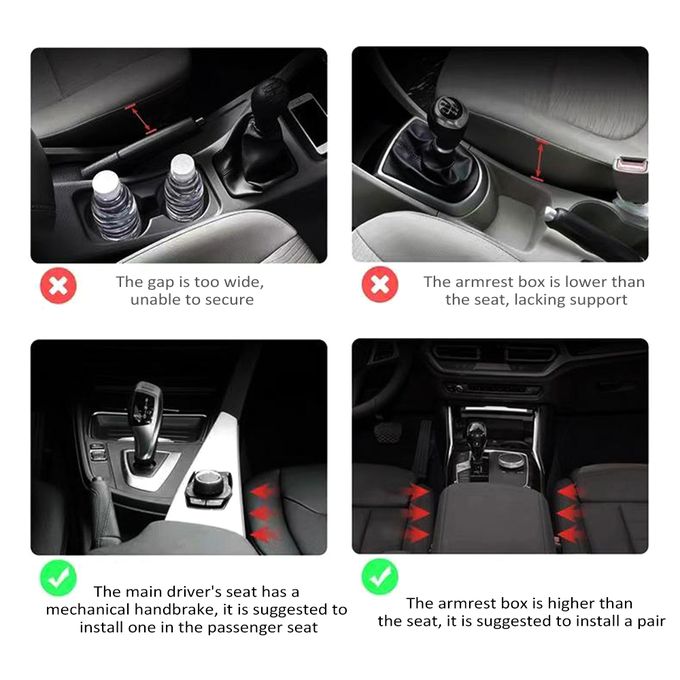 The gap is too wide, unable to secure

The armrest box is lower than the seat, lacking support

The main driver's seat has a mechanical handbrake, it is suggested to install one in the passenger seat

The armrest box is higher than the seat, it is suggested to install a pair